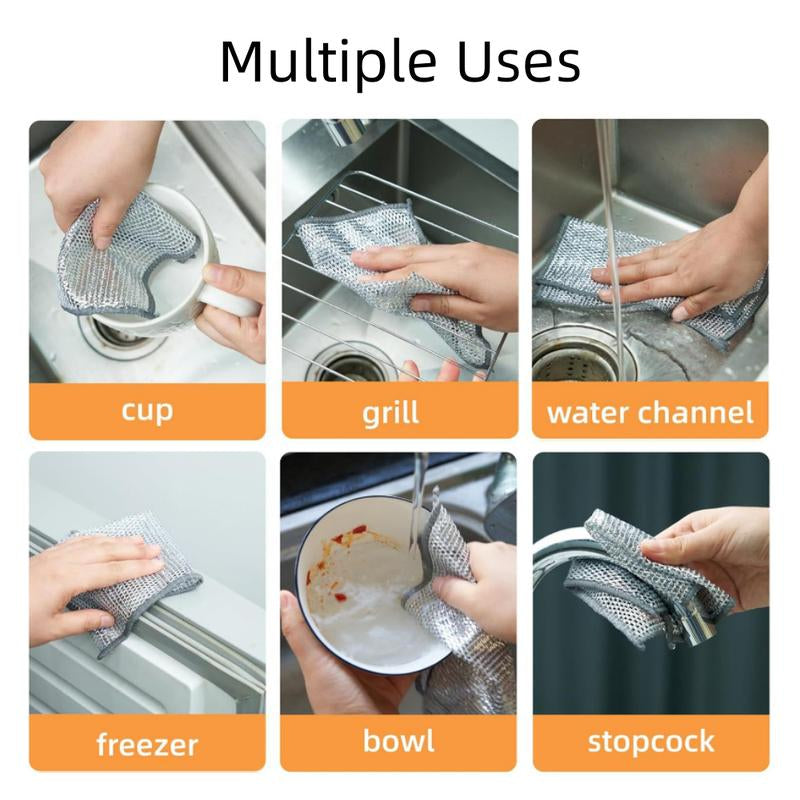 Multiple Uses

cup

grill

water channel

freezer

bowl

stopcock